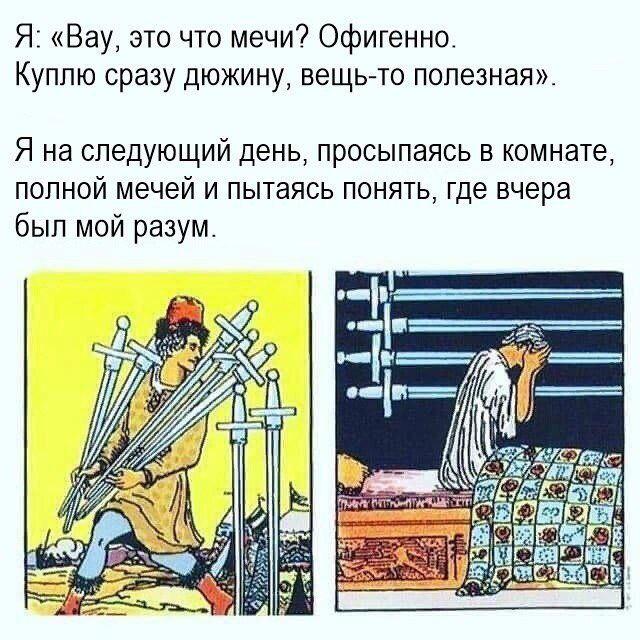 Я: «Вау, это что мечи? Офигенно. Куплю сразу дюжину, вещь-то полезная».

Я на следующий день, просыпаясь в комнате, полной мечей и пытаясь понять, где вчера был мой разум.